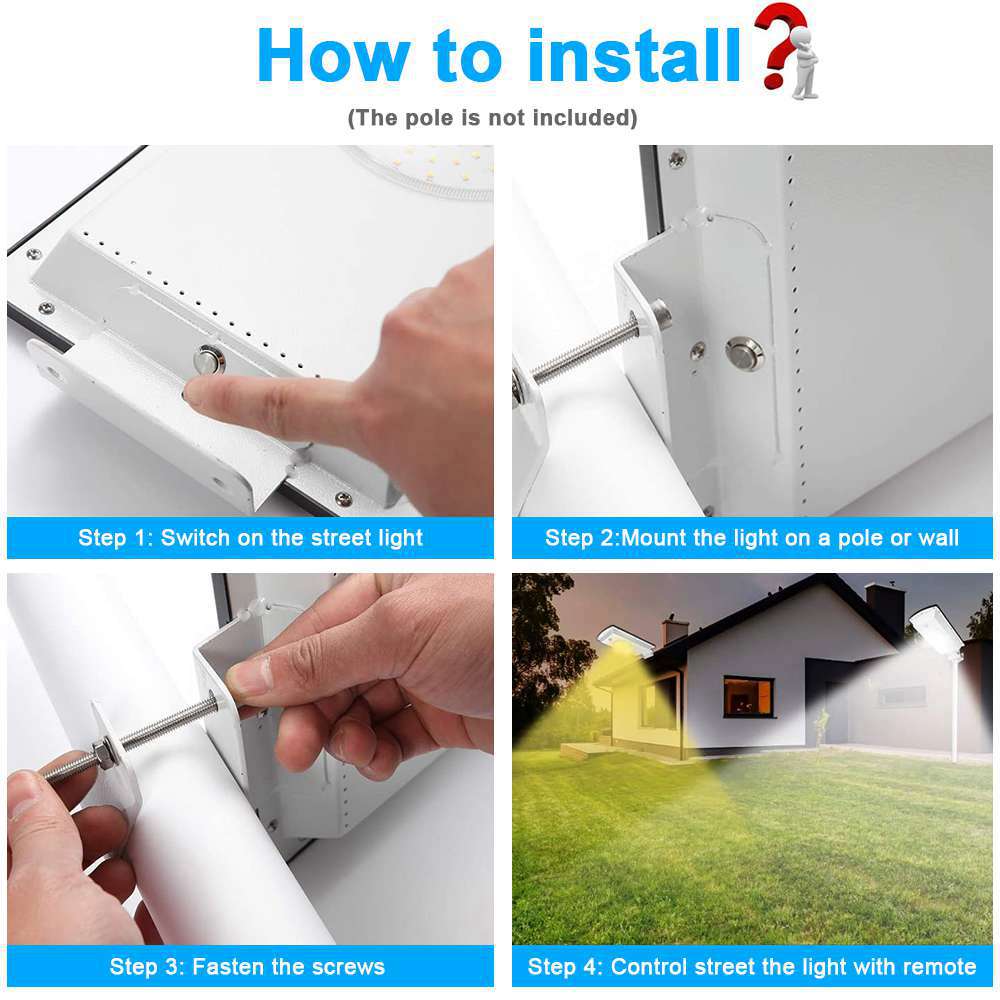 How to install?
(The pole is not included)

Step 1: Switch on the street light

Step 2:Mount the light on a pole or wall

Step 3: Fasten the screws

Step 4: Control street the light with remote